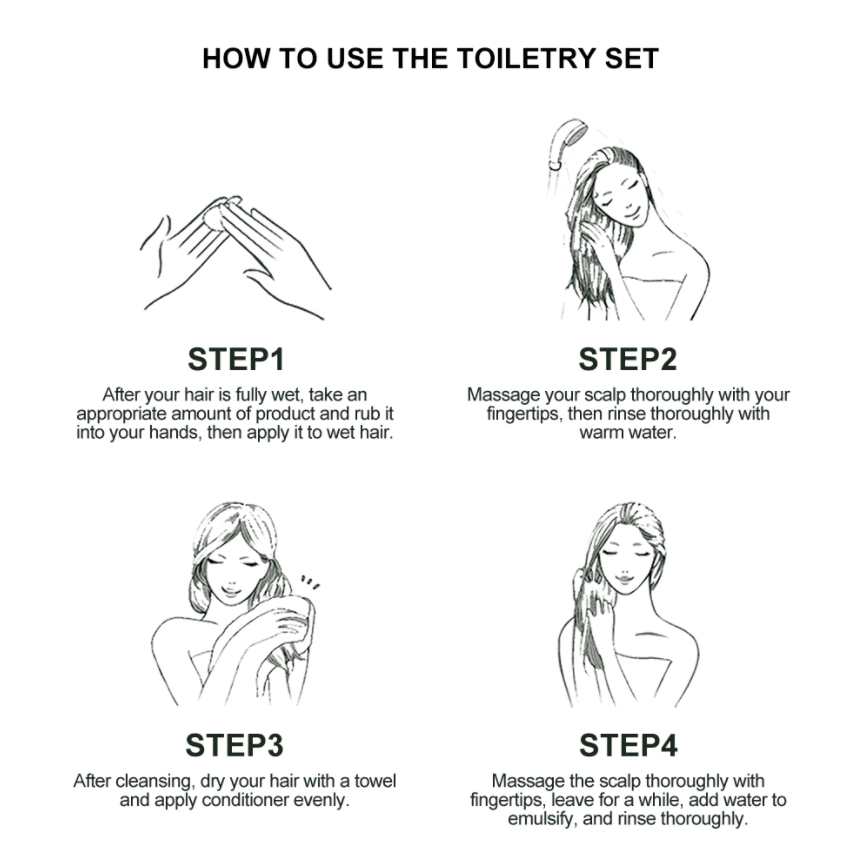 HOW TO USE THE TOILETRY SET

STEP1

After your hair is fully wet, take an appropriate amount of product and rub it into your hands, then apply it to wet hair.

STEP2

Massage your scalp thoroughly with your fingertips, then rinse thoroughly with warm water.

STEP3

After cleansing, dry your hair with a towel and apply conditioner evenly.

STEP4

Massage the scalp thoroughly with fingertips, leave for a while, add water to emulsify, and rinse thoroughly.