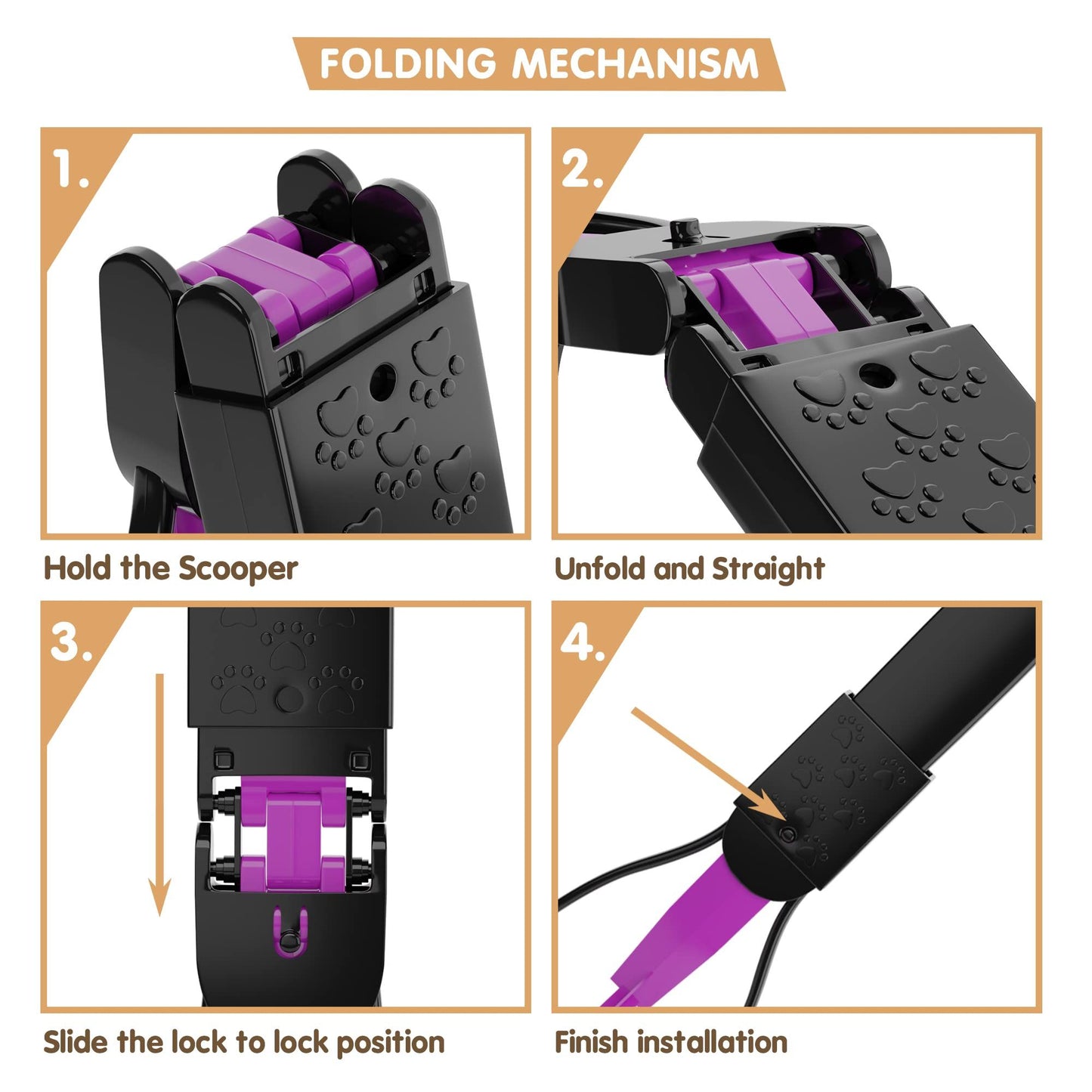 FOLDING MECHANISM

1.

Hold the Scooper

2.

Unfold and Straight

3.

Slide the lock to lock position

4.

Finish installation