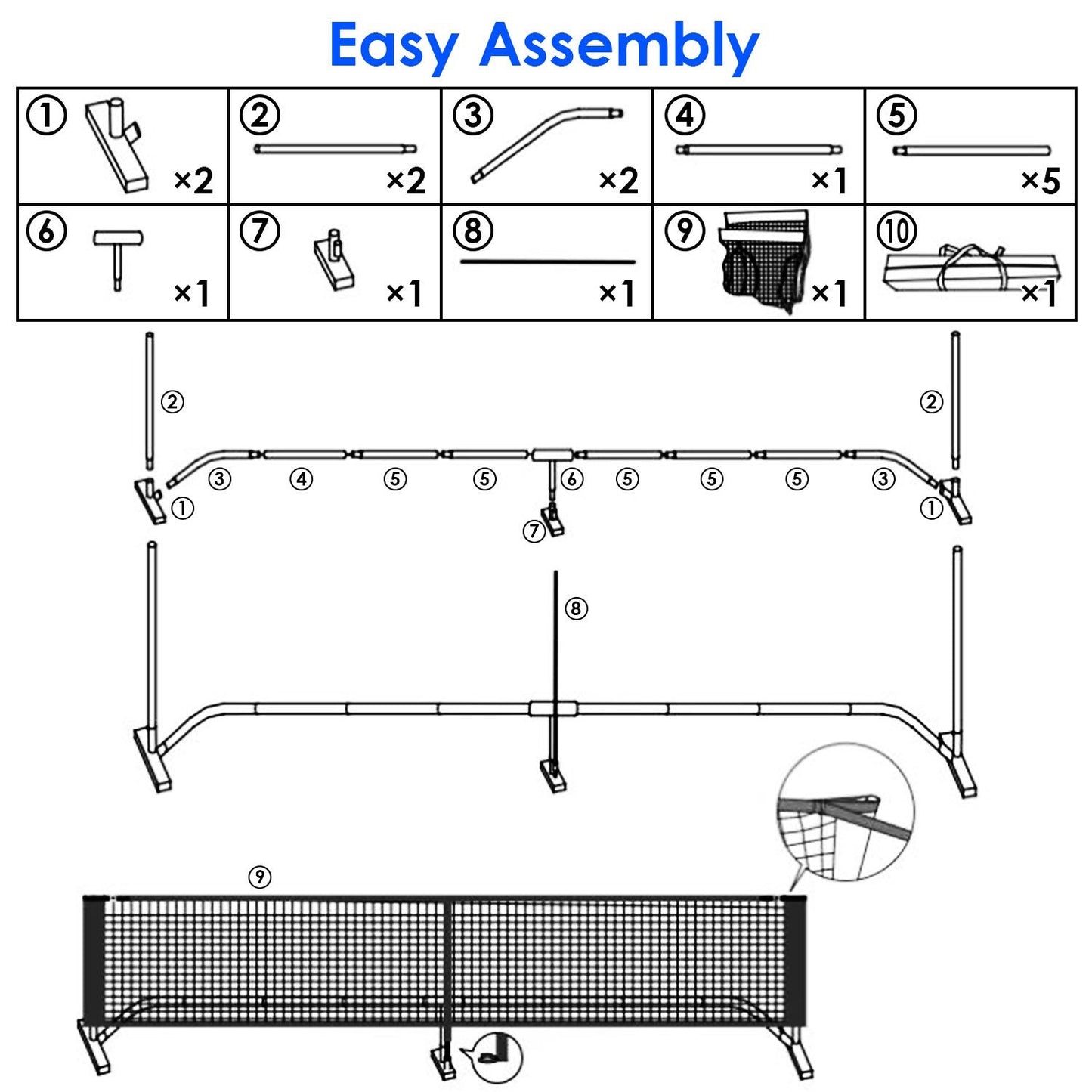 Easy Assembly

| ① ×2 | ② ×2 | ③ ×2 | ④ ×1 | ⑤ ×5 |
|---|---|---|---|---|
| ⑥ ×1 | ⑦ ×1 | ⑧ ×1 | ⑨ ×1 | ⑩ ×1 |

② ②

③ ④ ⑤ ⑤ ⑥ ⑤ ⑤ ⑤ ③

① ⑦ ①

⑧

⑨